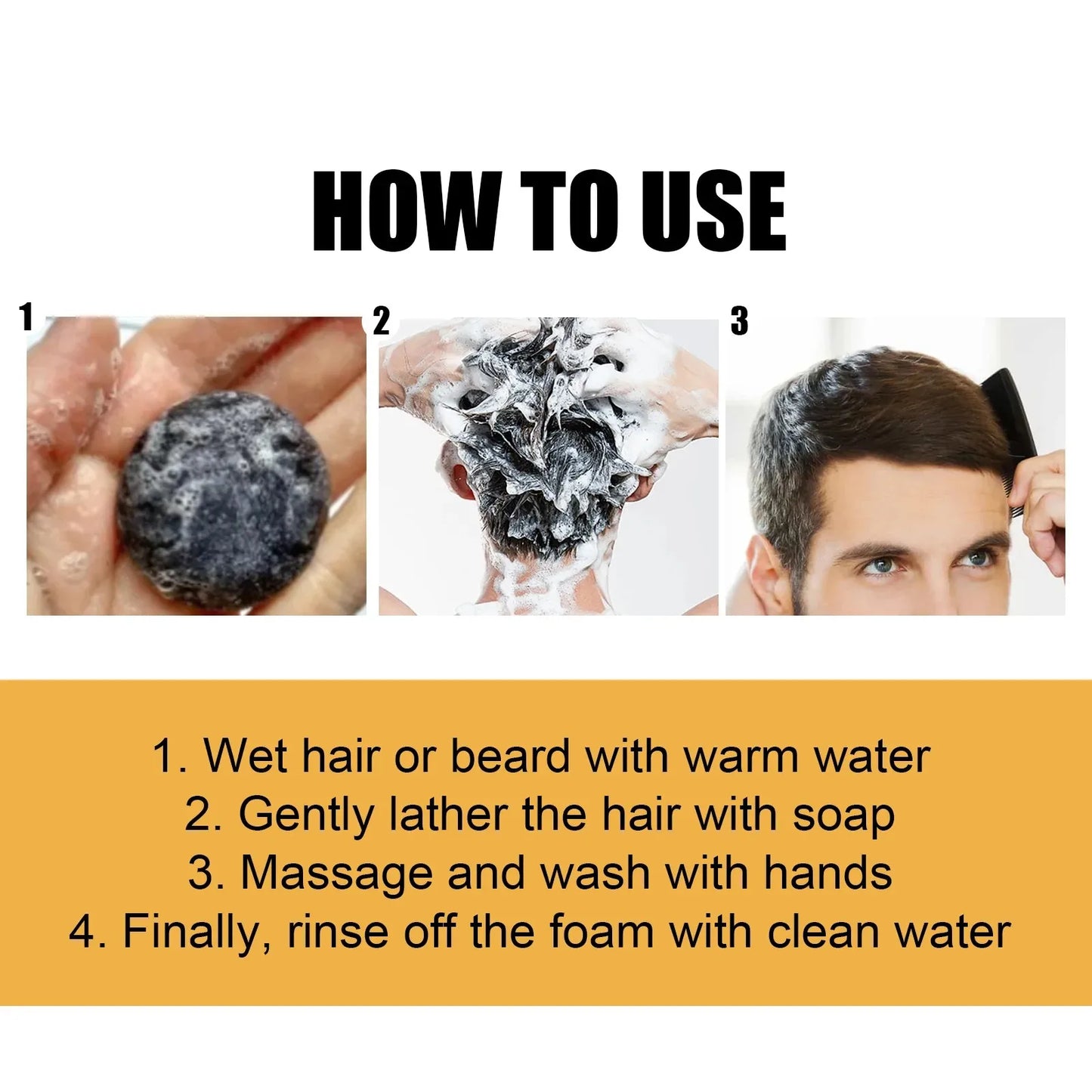 HOW TO USE

1

2

3

1. Wet hair or beard with warm water
2. Gently lather the hair with soap
3. Massage and wash with hands
4. Finally, rinse off the foam with clean water